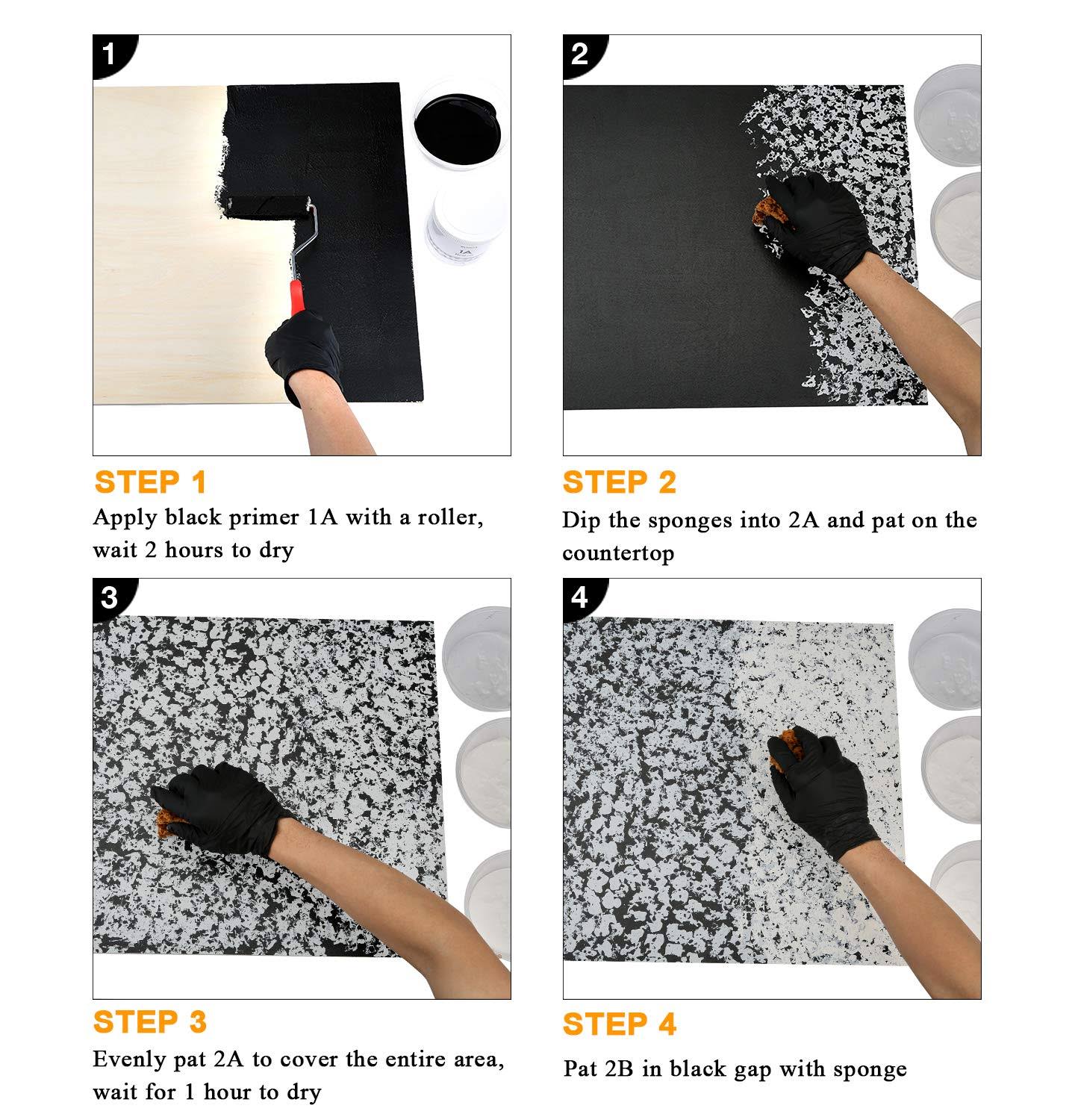 1

1A

STEP 1
Apply black primer 1A with a roller, wait 2 hours to dry

2

STEP 2
Dip the sponges into 2A and pat on the countertop

3

STEP 3
Evenly pat 2A to cover the entire area, wait for 1 hour to dry

4

STEP 4
Pat 2B in black gap with sponge