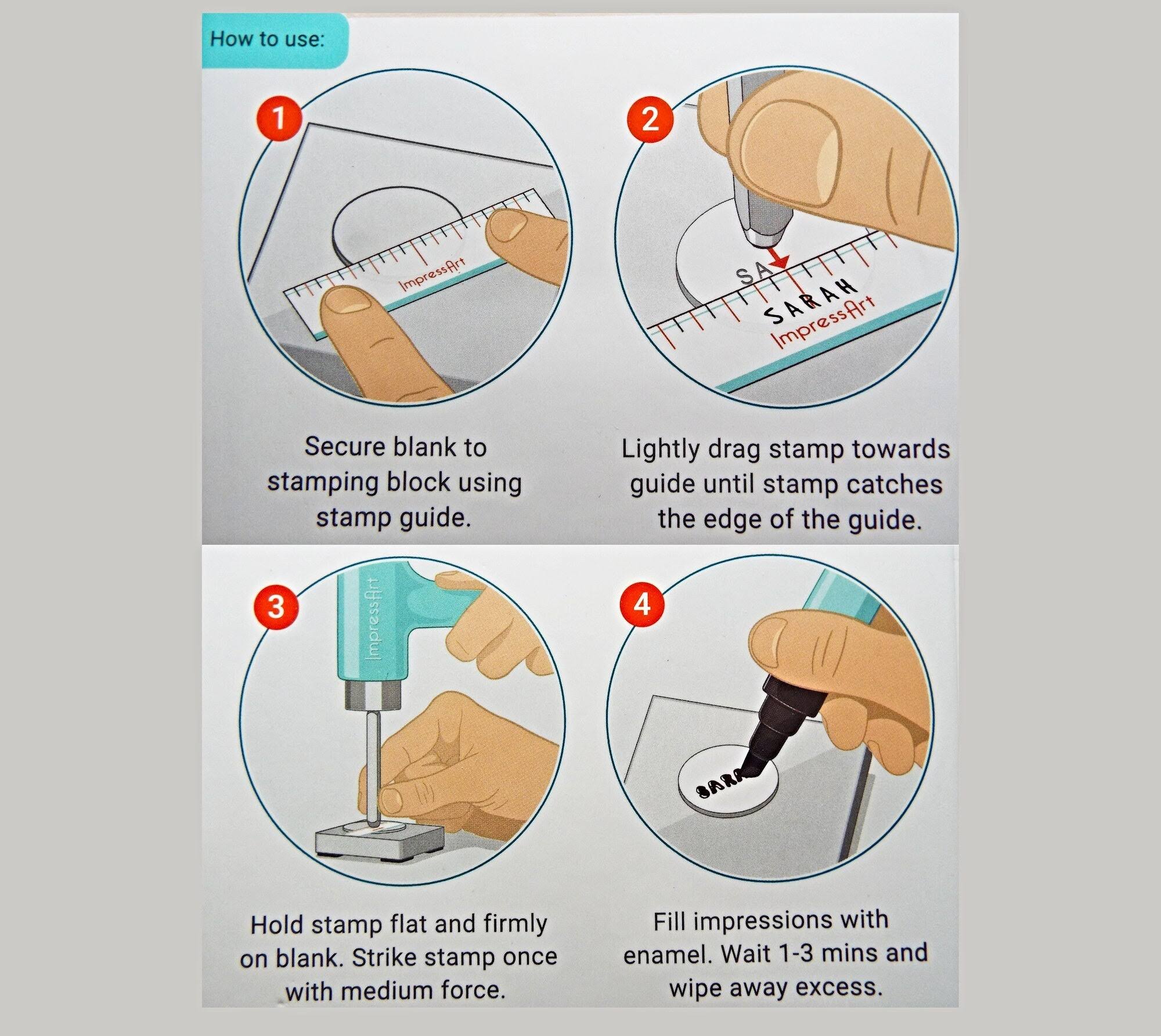 How to use:

1

ImpressArt

Secure blank to stamping block using stamp guide.

2

SA

SARAH

ImpressArt

Lightly drag stamp towards guide until stamp catches the edge of the guide.

3

ImpressArt

Hold stamp flat and firmly on blank. Strike stamp once with medium force.

4

SARA

Fill impressions with enamel. Wait 1-3 mins and wipe away excess.